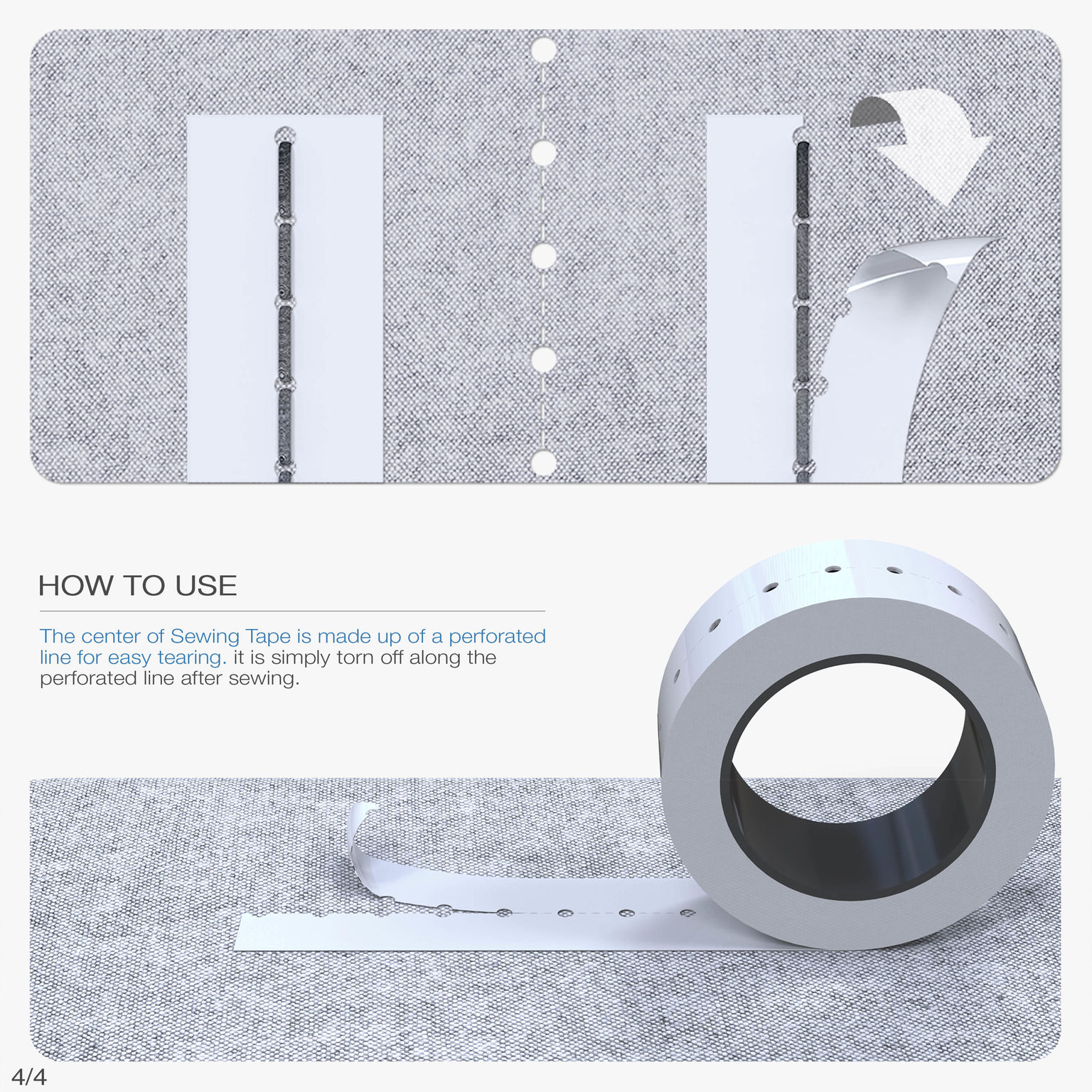 HOW TO USE

The center of Sewing Tape is made up of a perforated line for easy tearing. it is simply torn off along the perforated line after sewing.

4/4