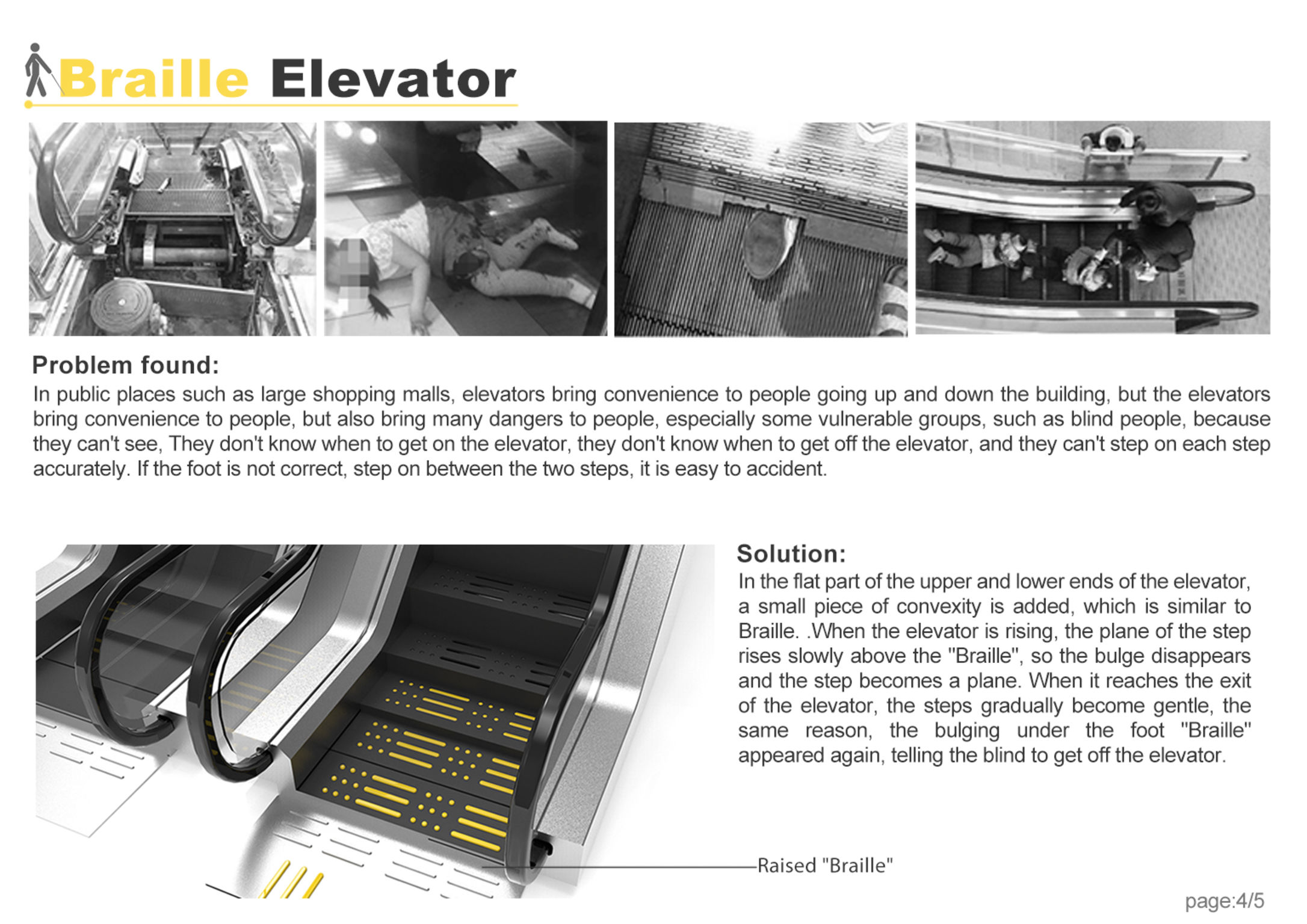 Braille Elevator

Problem found:
In public places such as large shopping malls, elevators bring convenience to people going up and down the building, but the elevators bring convenience to people, but also bring many dangers to people, especially some vulnerable groups, such as blind people, because they can't see, They don't know when to get on the elevator, they don't know when to get off the elevator, and they can't step on each step accurately. If the foot is not correct, step on between the two steps, it is easy to accident.

Solution:
In the flat part of the upper and lower ends of the elevator, a small piece of convexity is added, which is similar to Braille. .When the elevator is rising, the plane of the step rises slowly above the "Braille", so the bulge disappears and the step becomes a plane. When it reaches the exit of the elevator, the steps gradually become gentle, the same reason, the bulging under the foot "Braille" appeared again, telling the blind to get off the elevator.

Raised "Braille"

page:4/5