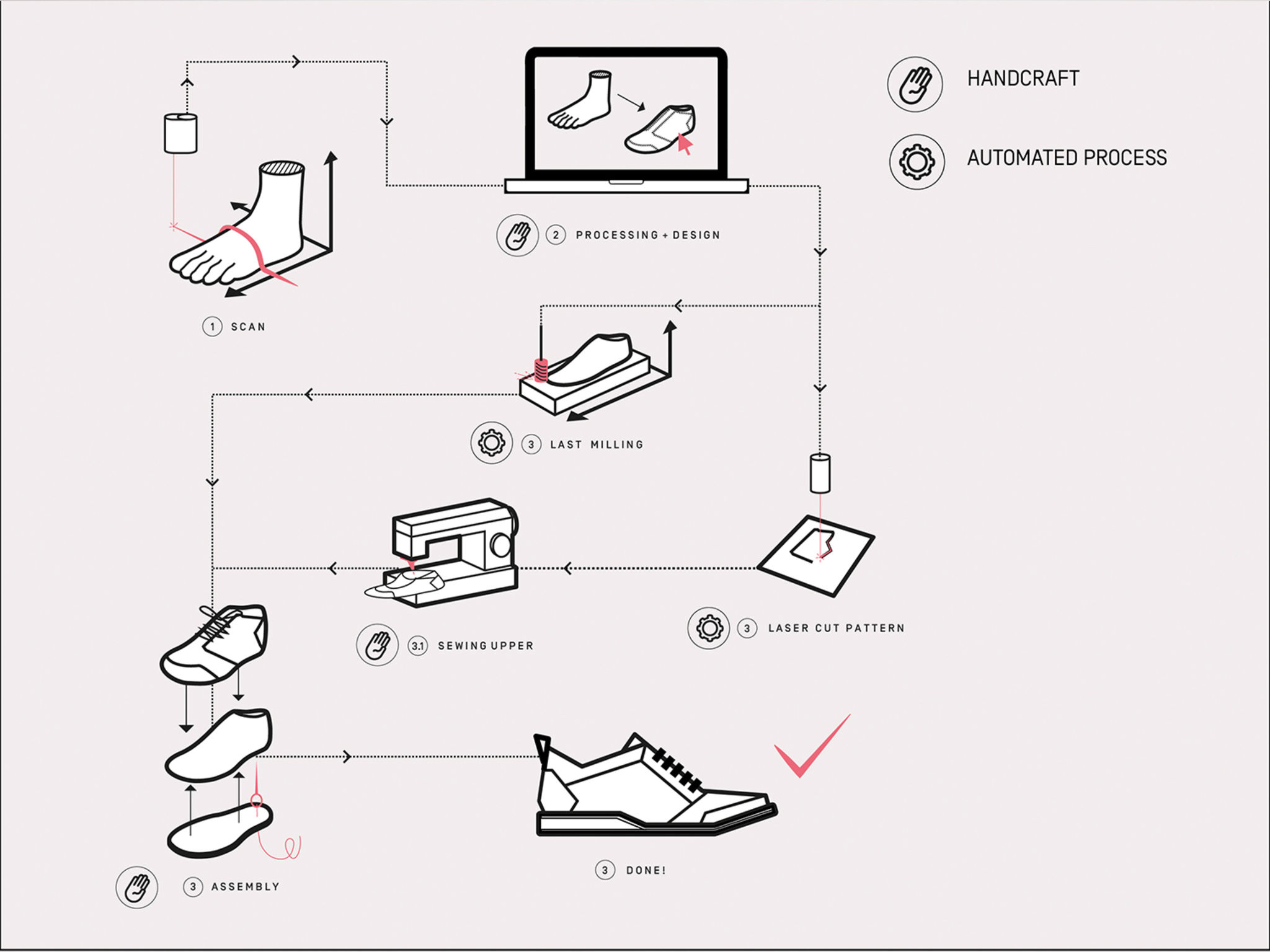 HANDCRAFT

AUTOMATED PROCESS

1 SCAN

2 PROCESSING + DESIGN

3 LAST MILLING

3 LASER CUT PATTERN

3.1 SEWING UPPER

3 ASSEMBLY

3 DONE!